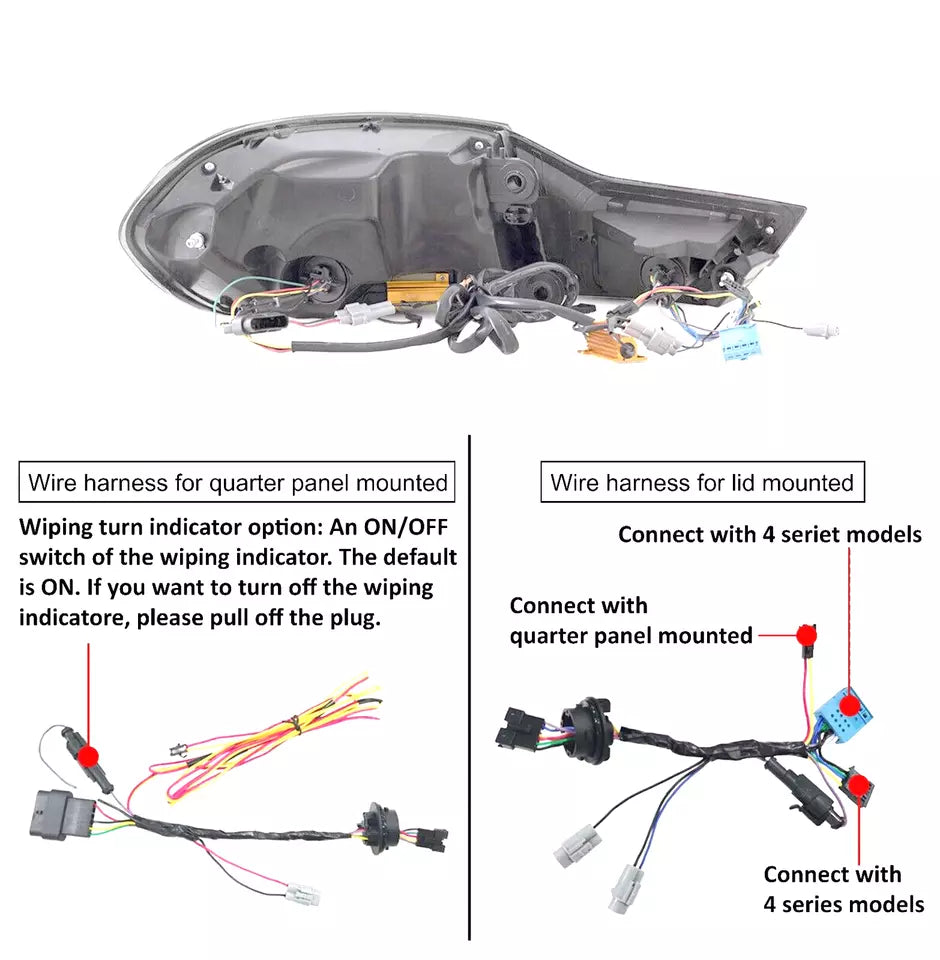 Wire harness for quarter panel mounted

Wiping turn indicator option: An ON/OFF switch of the wiping indicator. The default is ON. If you want to turn off the wiping indicatore, please pull off the plug.

Wire harness for lid mounted

Connect with 4 seriet models

Connect with quarter panel mounted

Connect with 4 series models